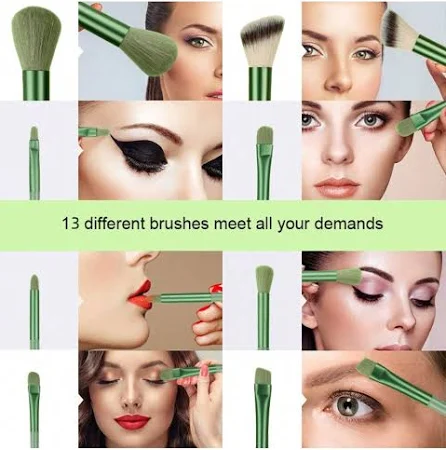 13 different brushes meet all your demands